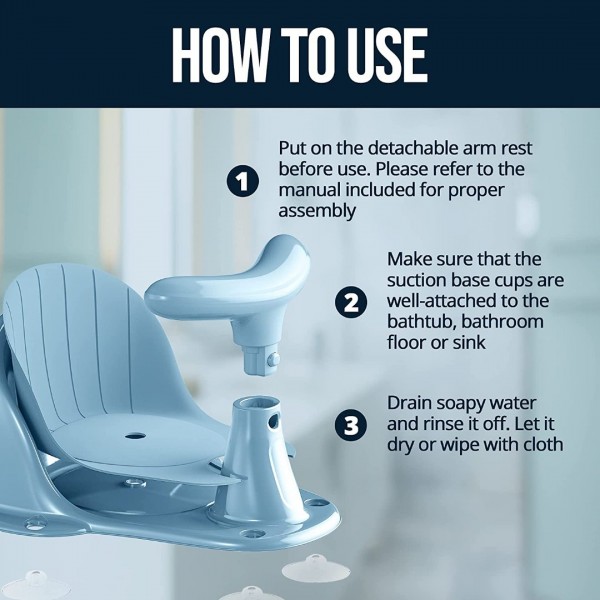 HOW TO USE

1 Put on the detachable arm rest before use. Please refer to the manual included for proper assembly

2 Make sure that the suction base cups are well-attached to the bathtub, bathroom floor or sink

3 Drain soapy water and rinse it off. Let it dry or wipe with cloth